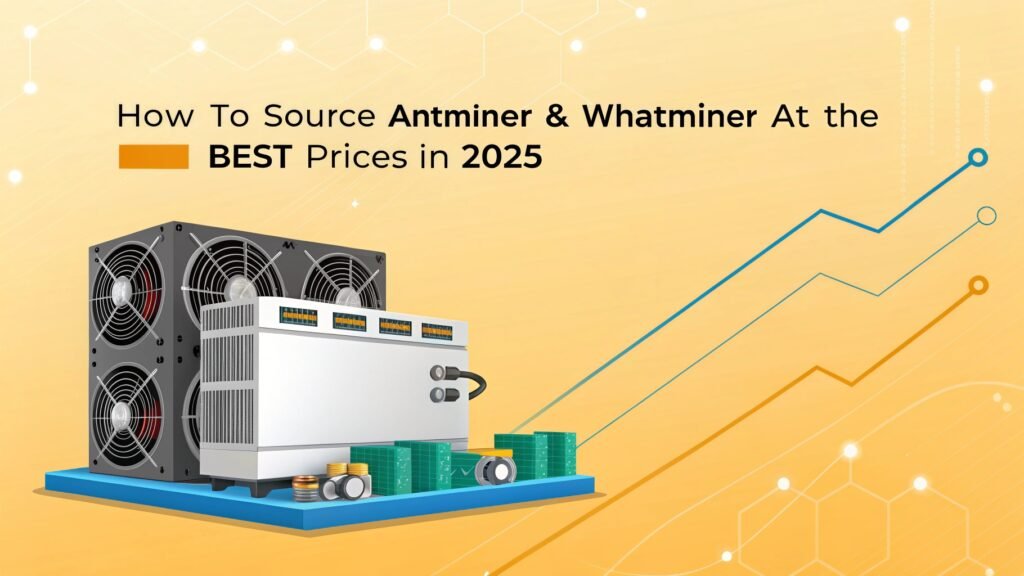 How To Source Antminer & Whatminer At the BEST Prices in 2025